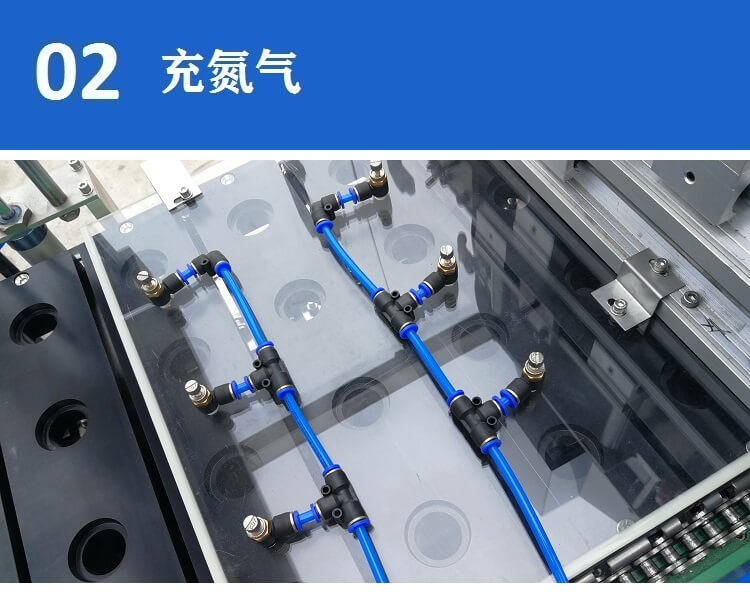 02 充氮气